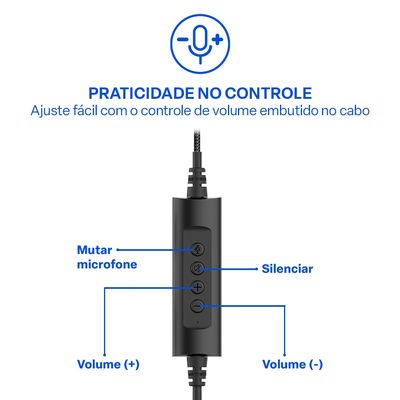 PRATICIDADE NO CONTROLE
Ajuste fácil com o controle de volume embutido no cabo

Mutar microfone

Silenciar

Volume (+)

Volume (-)