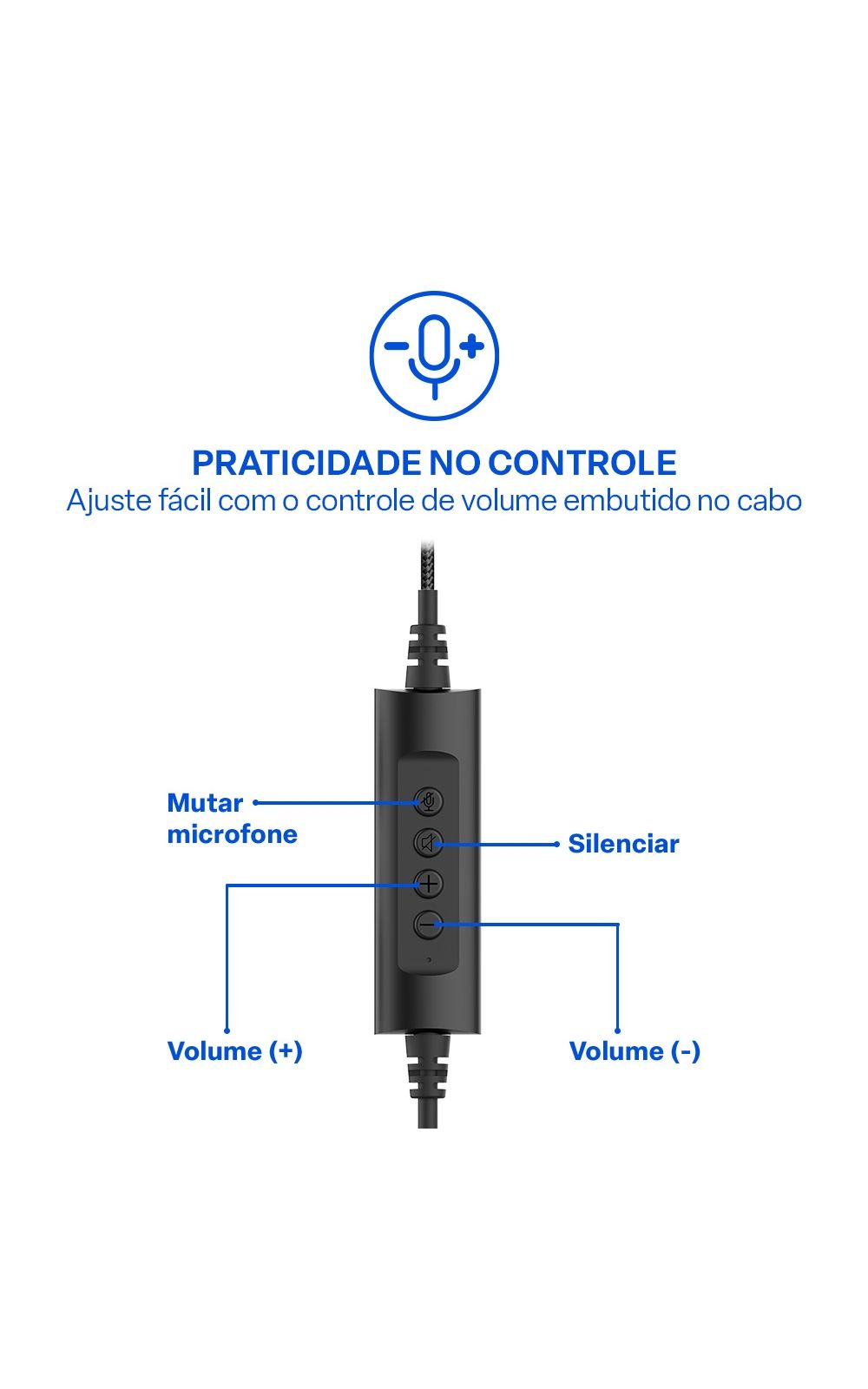 PRATICIDADE NO CONTROLE
Ajuste fácil com o controle de volume embutido no cabo

Mutar microfone

Silenciar

Volume (+)

Volume (-)