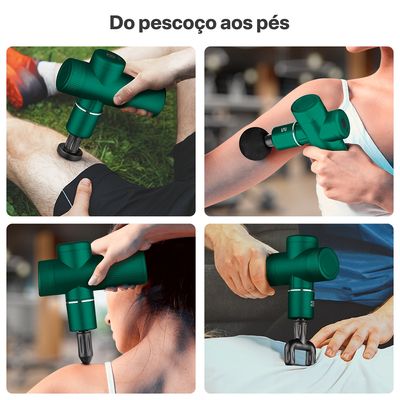 Do pescoço aos pés