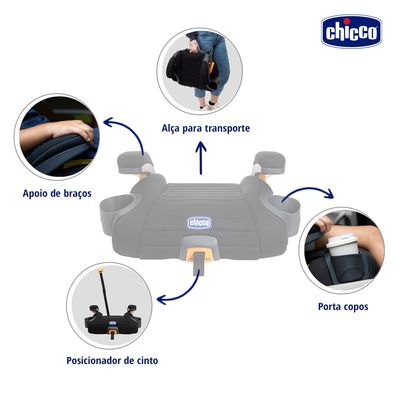 chicco

Alça para transporte

Apoio de braços

chicco

Porta copos

Posicionador de cinto